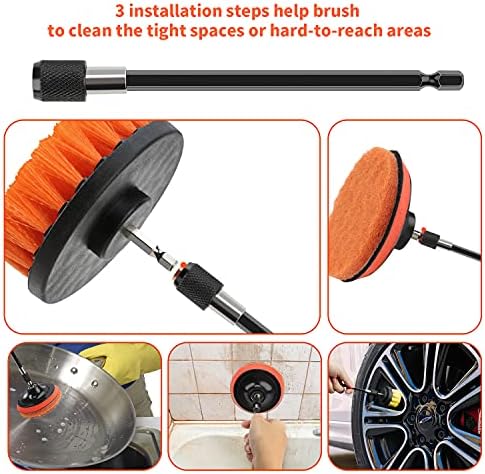 3 installation steps help brush to clean the tight spaces or hard-to-reach areas