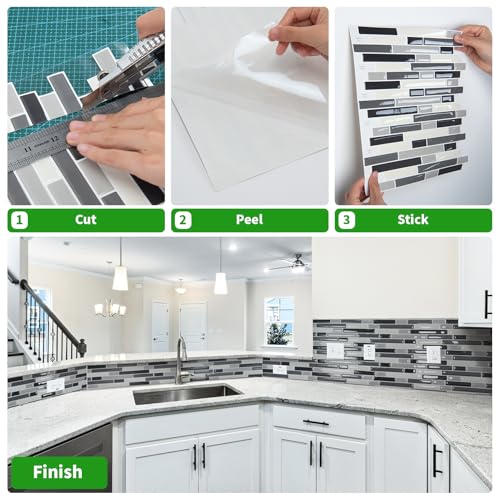 11 12

1 Cut

2 Peel

3 Stick

Finish