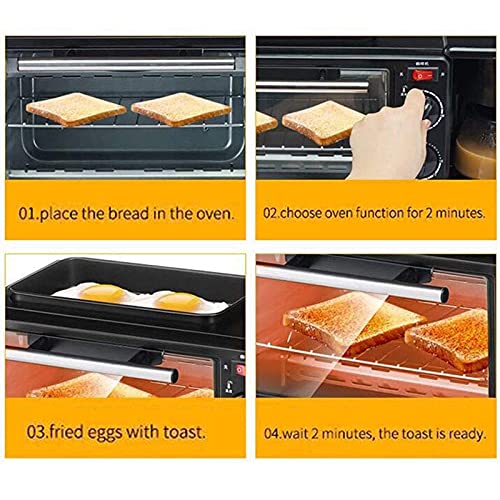 01.place the bread in the oven.

02.choose oven function for 2 minutes.

03.fried eggs with toast.

04.wait 2 minutes, the toast is ready.