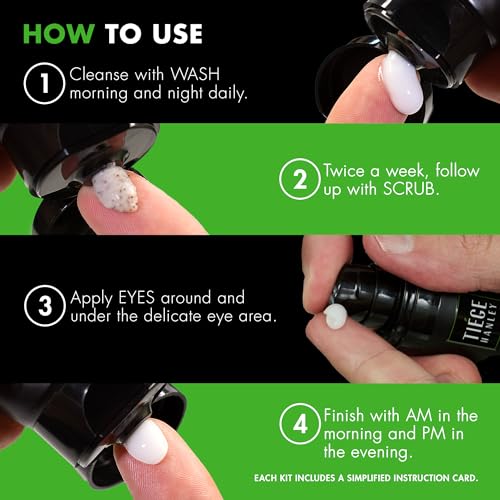 HOW TO USE

1 Cleanse with WASH morning and night daily.

2 Twice a week, follow up with SCRUB.

3 Apply EYES around and under the delicate eye area.

TIEGE HANLEY

4 Finish with AM in the morning and PM in the evening.

EACH KIT INCLUDES A SIMPLIFIED INSTRUCTION CARD.