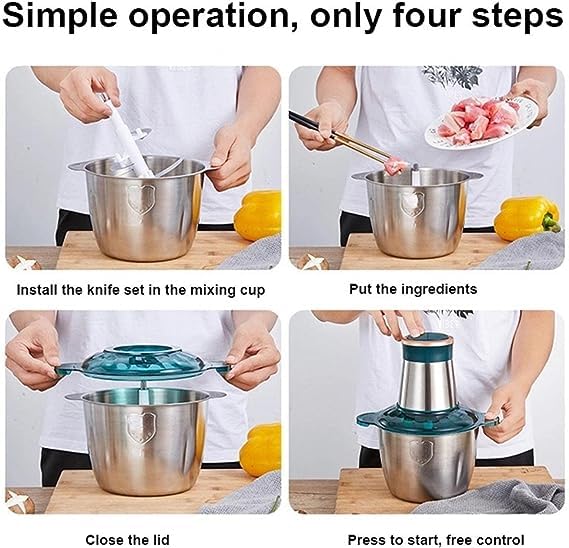 Simple operation, only four steps

Install the knife set in the mixing cup

Put the ingredients

Close the lid

Press to start, free control