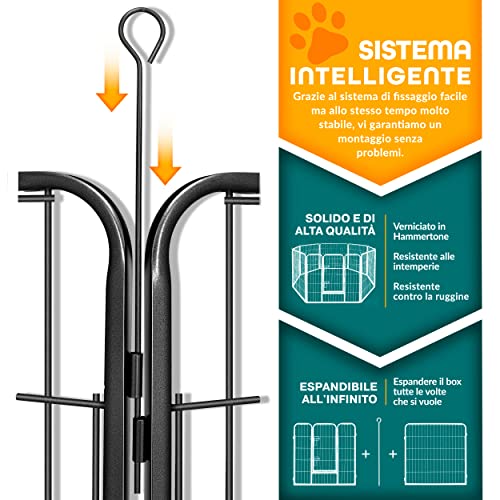 SISTEMA INTELLIGENTE

Grazie al sistema di fissaggio facile ma allo stesso tempo molto stabile, vi garantiamo un montaggio senza problemi.

SOLIDO E DI ALTA QUALITÀ

Verniciato in Hammertone

Resistente alle intemperie

Resistente contro la ruggine

ESPANDIBILE ALL'INFINITO

Espandere il box tutte le volte che si vuole

+ +