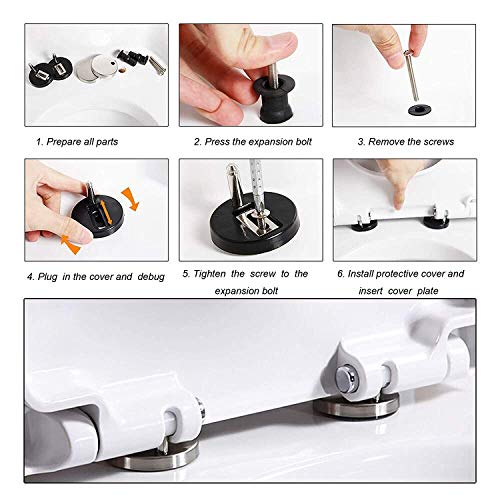 1. Prepare all parts

2. Press the expansion bolt

3. Remove the screws

4. Plug in the cover and debug

5. Tighten the screw to the expansion bolt

6. Install protective cover and insert cover plate