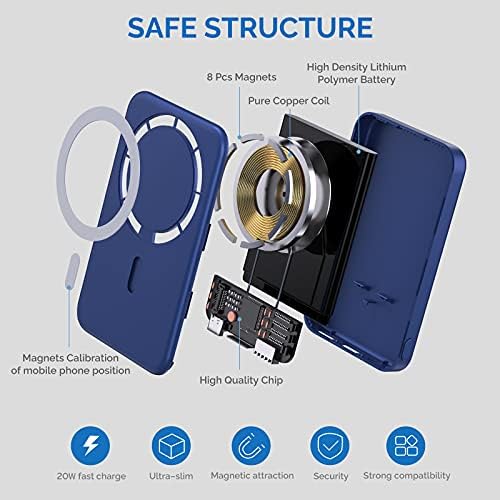 SAFE STRUCTURE

8 Pcs Magnets

High Density Lithium Polymer Battery

Pure Copper Coil

Magnets Calibration of mobile phone position

High Quality Chip

20W fast charge

Ultra-slim

Magnetic attraction

Security

Strong compatibility