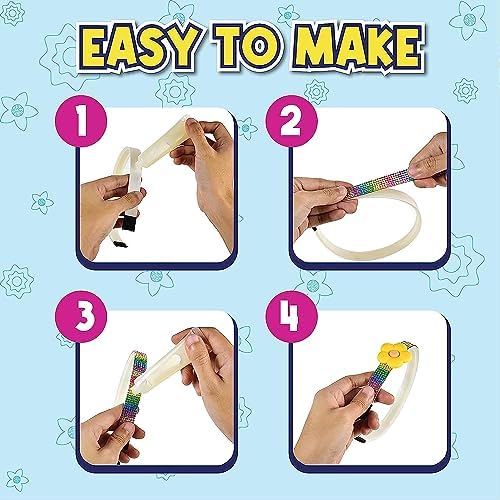 EASY TO MAKE

1

2

3

4