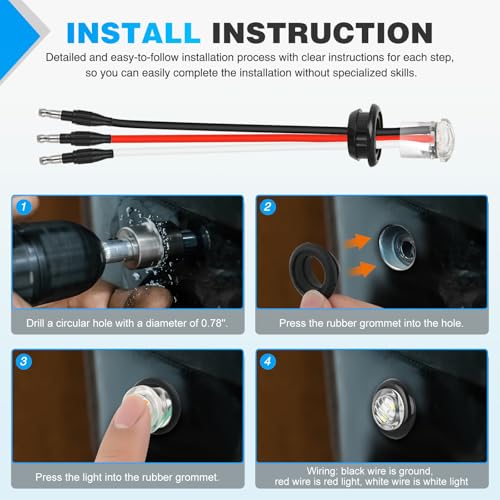 INSTALL INSTRUCTION

Detailed and easy-to-follow installation process with clear instructions for each step, so you can easily complete the installation without specialized skills.

1

Drill a circular hole with a diameter of 0.78".

2

Press the rubber grommet into the hole.

3

Press the light into the rubber grommet.

4

Wiring: black wire is ground, red wire is red light, white wire is white light