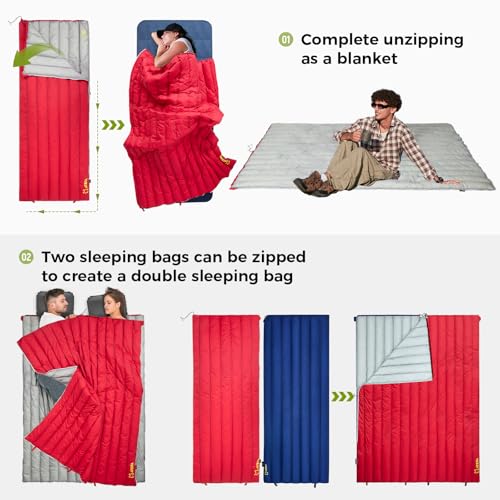 01 Complete unzipping as a blanket

02 Two sleeping bags can be zipped to create a double sleeping bag