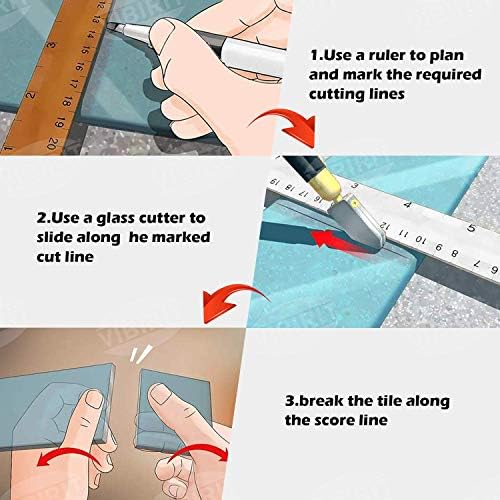 1.Use a ruler to plan and mark the required cutting lines

2.Use a glass cutter to slide along he marked cut line

3.break the tile along the score line