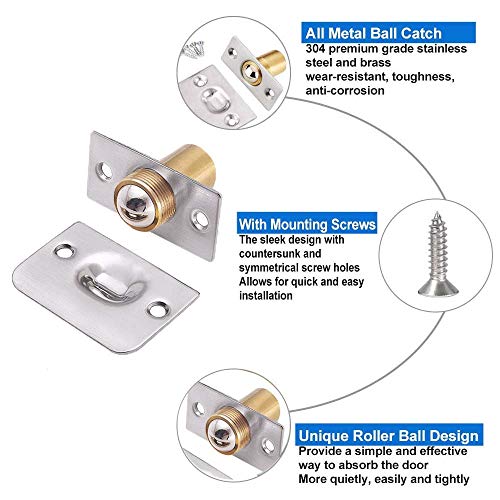 All Metal Ball Catch
304 premium grade stainless steel and brass
wear-resistant, toughness, anti-corrosion

With Mounting Screws
The sleek design with countersunk and symmetrical screw holes
Allows for quick and easy installation

Unique Roller Ball Design
Provide a simple and effective way to absorb the door
More quietly, easily and tightly