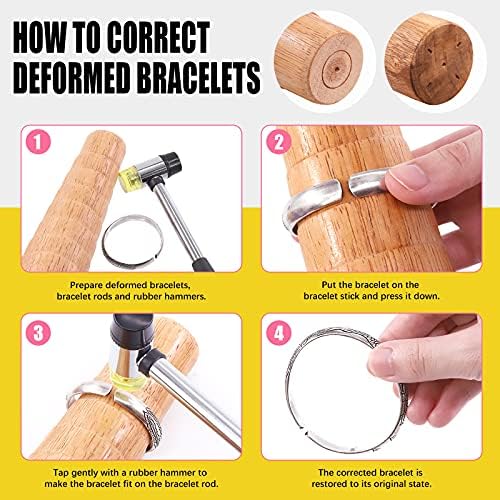 HOW TO CORRECT DEFORMED BRACELETS

1

Prepare deformed bracelets, bracelet rods and rubber hammers.

2

Put the bracelet on the bracelet stick and press it down.

3

Tap gently with a rubber hammer to make the bracelet fit on the bracelet rod.

4

The corrected bracelet is restored to its original state.