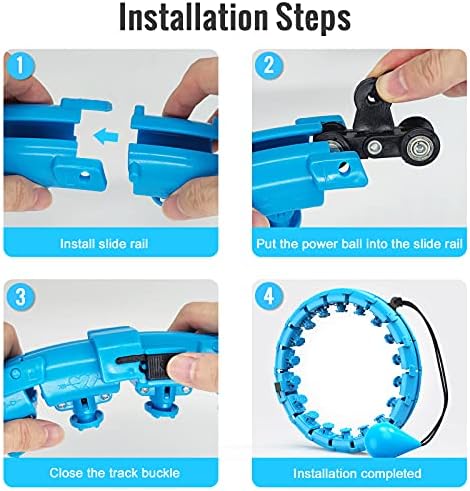 Installation Steps

1

Install slide rail

2

Put the power ball into the slide rail

3

Close the track buckle

4

Installation completed