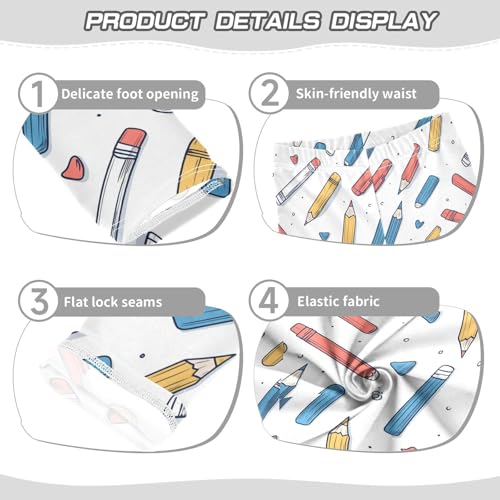 PRODUCT DETAILS DISPLAY

1 Delicate foot opening

2 Skin-friendly waist

3 Flat lock seams

4 Elastic fabric