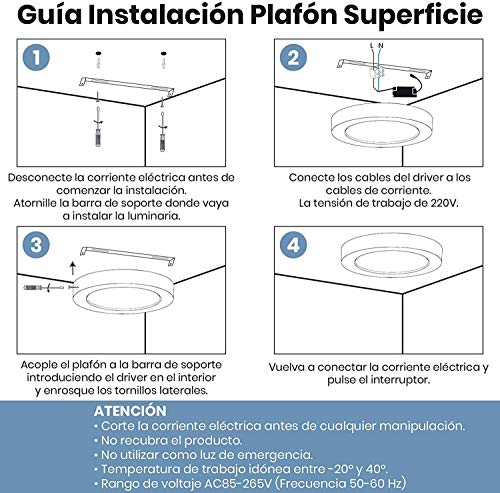 Guía Instalación Plafón Superficie

1

Desconecte la corriente eléctrica antes de comenzar la instalación.
Atornille la barra de soporte donde vaya a instalar la luminaria.

2

L N

Conecte los cables del driver a los cables de corriente.
La tensión de trabajo de 220V.

3

Acople el plafón a la barra de soporte introduciendo el driver en el interior y enrosque los tornillos laterales.

4

Vuelva a conectar la corriente eléctrica y pulse el interruptor.

ATENCIÓN
• Corte la corriente eléctrica antes de cualquier manipulación.
• No recubra el producto.
• No utilizar como luz de emergencia.
• Temperatura de trabajo idónea entre -20° y 40°.
• Rango de voltaje AC85-265V (Frecuencia 50-60 Hz)