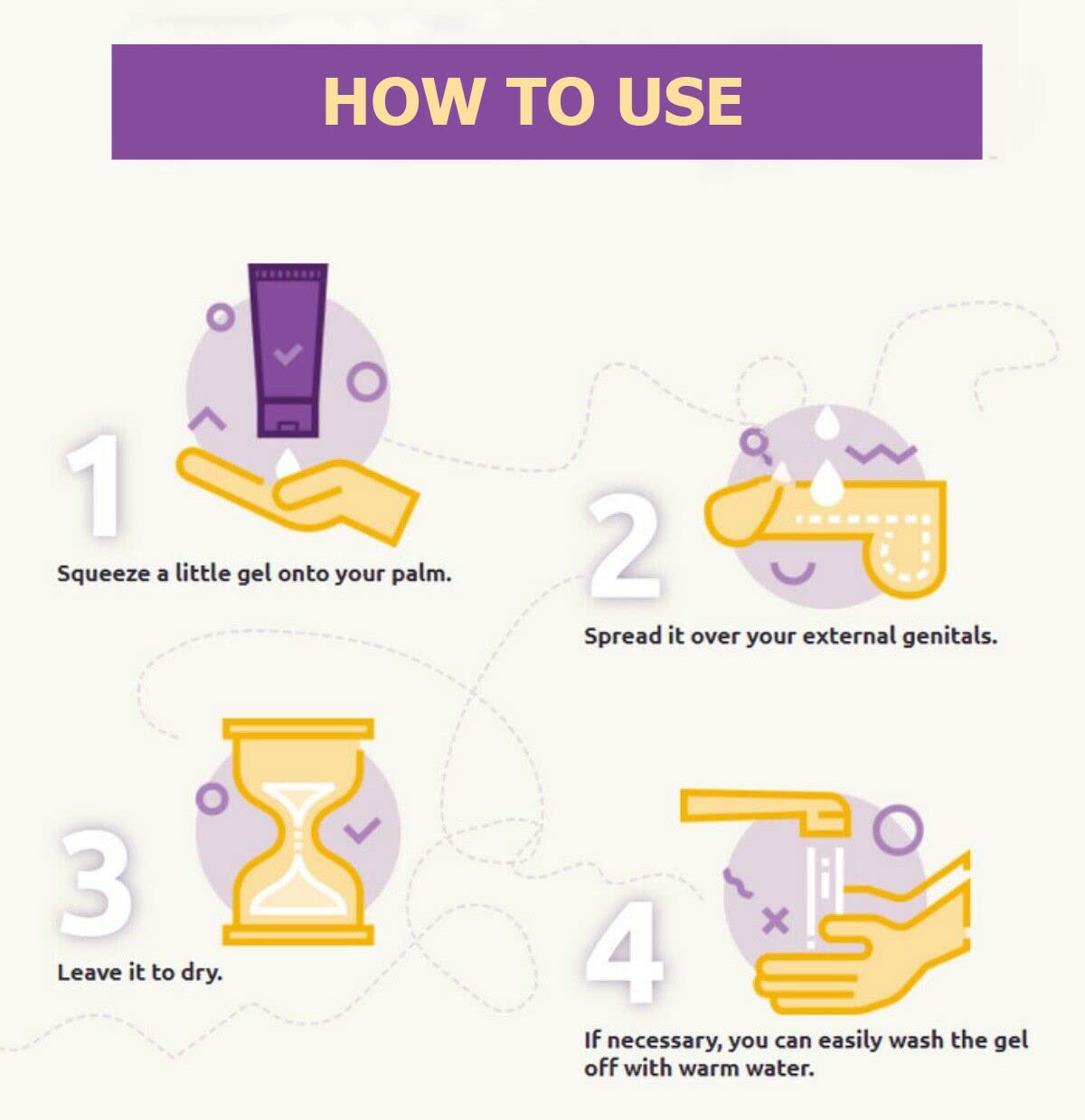 HOW TO USE

1

Squeeze a little gel onto your palm.

2

Spread it over your external genitals.

3

Leave it to dry.

4

If necessary, you can easily wash the gel off with warm water.