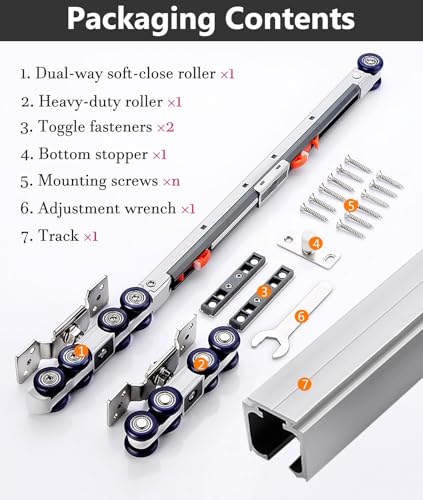 Packaging Contents

1. Dual-way soft-close roller ×1
2. Heavy-duty roller ×1
3. Toggle fasteners ×2
4. Bottom stopper ×1
5. Mounting screws ×n
6. Adjustment wrench ×1
7. Track ×1

5
4
3
6
1
2
7