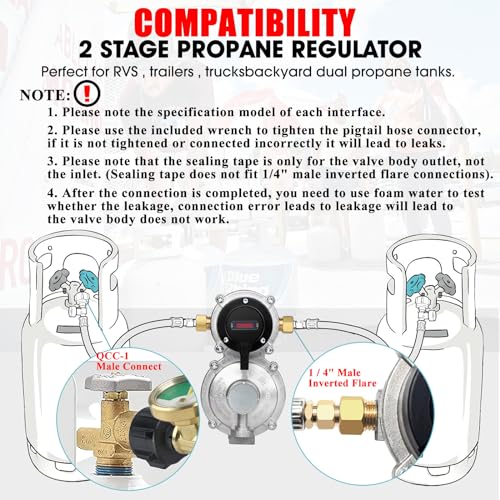 COMPATIBILITY
2 STAGE PROPANE REGULATOR

Perfect for RVS , trailers , trucksbackyard dual propane tanks.

NOTE: !

1. Please note the specification model of each interface.

2. Please use the included wrench to tighten the pigtail hose connector, if it is not tightened or connected incorrectly it will lead to leaks.

3. Please note that the sealing tape is only for the valve body outlet, not the inlet. (Sealing tape does not fit 1/4" male inverted flare connections).

4. After the connection is completed, you need to use foam water to test whether the leakage, connection error leads to leakage will lead to the valve body does not work.

QCC-1
Male Connect

1 / 4" Male
Inverted Flare