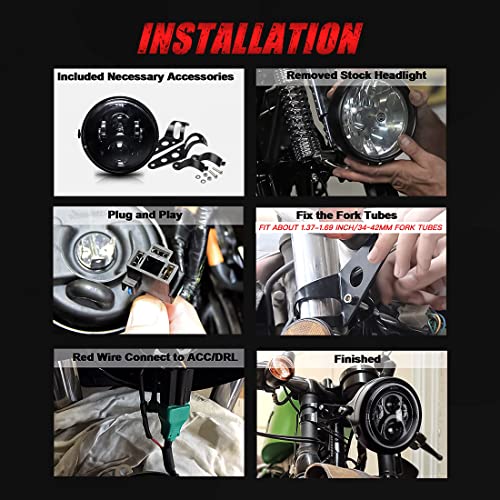 INSTALLATION

Included Necessary Accessories

Removed Stock Headlight

Plug and Play

Fix the Fork Tubes

FIT ABOUT 1.37-1.69 INCH/34-42MM FORK TUBES

Red Wire Connect to ACC/DRL

Finished