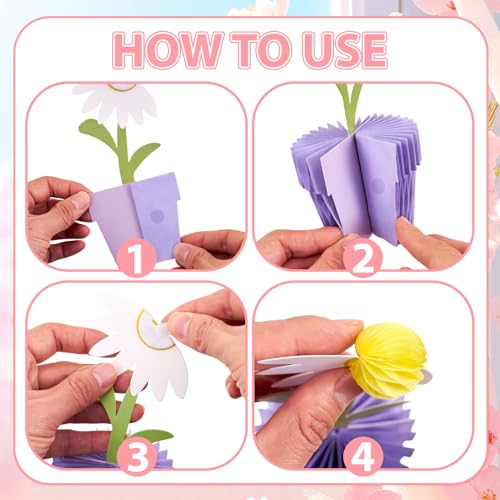 HOW TO USE

1

2

3

4