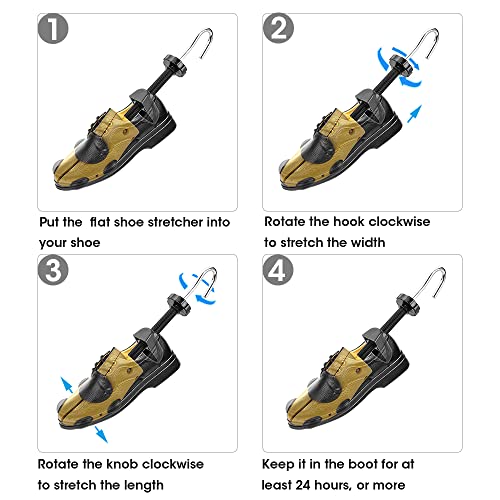 1

Put the flat shoe stretcher into your shoe

2

Rotate the hook clockwise to stretch the width

3

Rotate the knob clockwise to stretch the length

4

Keep it in the boot for at least 24 hours, or more