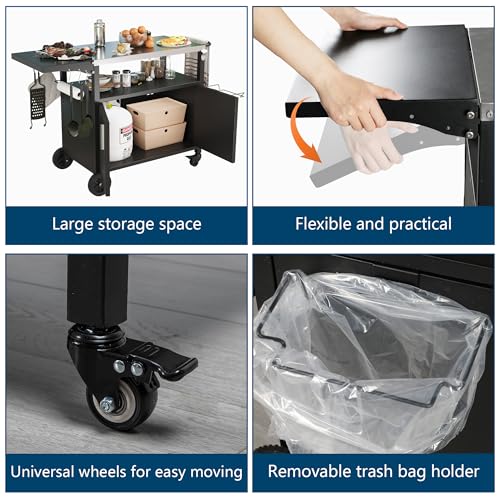 Large storage space

Flexible and practical

Universal wheels for easy moving

Removable trash bag holder