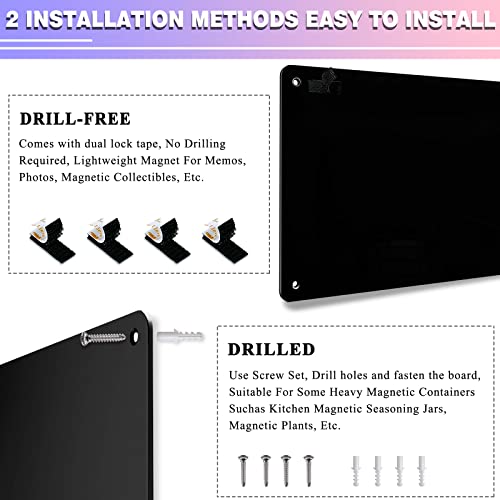 2 INSTALLATION METHODS EASY TO INSTALL

DRILL-FREE

Comes with dual lock tape, No Drilling Required, Lightweight Magnet For Memos, Photos, Magnetic Collectibles, Etc.

DRILLED

Use Screw Set, Drill holes and fasten the board, Suitable For Some Heavy Magnetic Containers Suchas Kitchen Magnetic Seasoning Jars, Magnetic Plants, Etc.