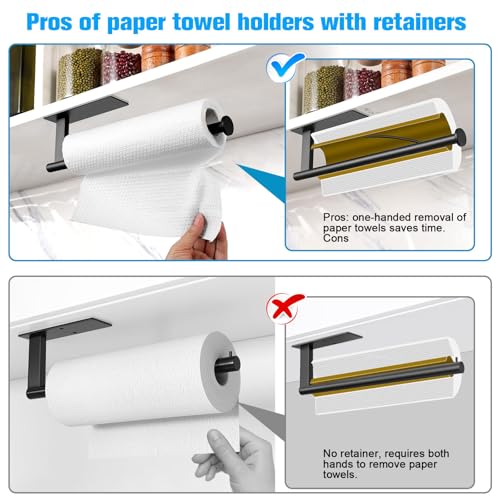 Pros of paper towel holders with retainers

Pros: one-handed removal of paper towels saves time. Cons

No retainer, requires both hands to remove paper towels.