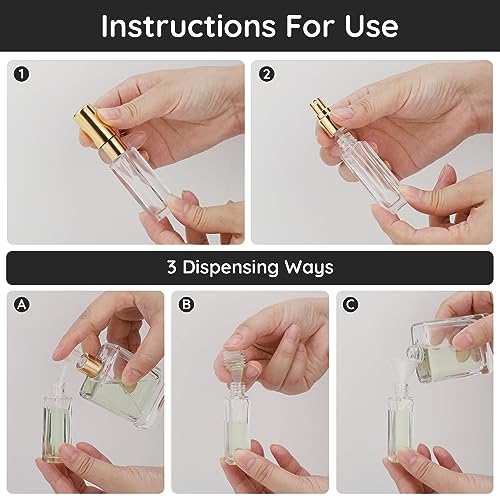 Instructions For Use

1

2

3 Dispensing Ways

A

B

C