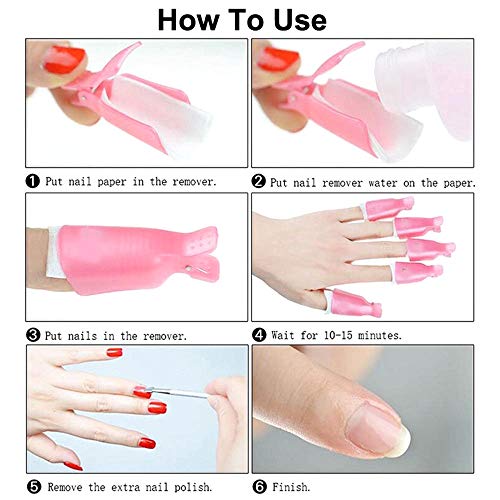 How To Use

❶ Put nail paper in the remover.

❷ Put nail remover water on the paper.

❸ Put nails in the remover.

❹ Wait for 10-15 minutes.

❺ Remove the extra nail polish.

❻ Finish.