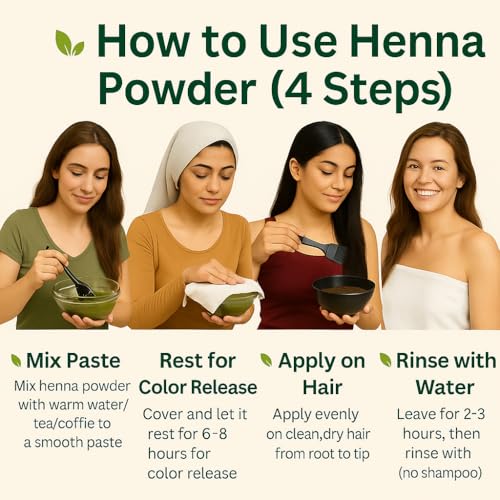 How to Use Henna Powder (4 Steps)

Mix Paste
Mix henna powder with warm water/ tea/coffie to a smooth paste

Rest for Color Release
Cover and let it rest for 6-8 hours for color release

Apply on Hair
Apply evenly on clean,dry hair from root to tip

Rinse with Water
Leave for 2-3 hours, then rinse with (no shampoo)