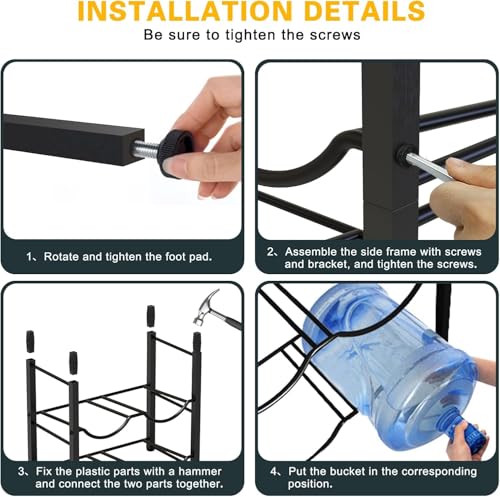 INSTALLATION DETAILS

Be sure to tighten the screws

1、Rotate and tighten the foot pad.

2、Assemble the side frame with screws and bracket, and tighten the screws.

3、Fix the plastic parts with a hammer and connect the two parts together.

4、Put the bucket in the corresponding position.