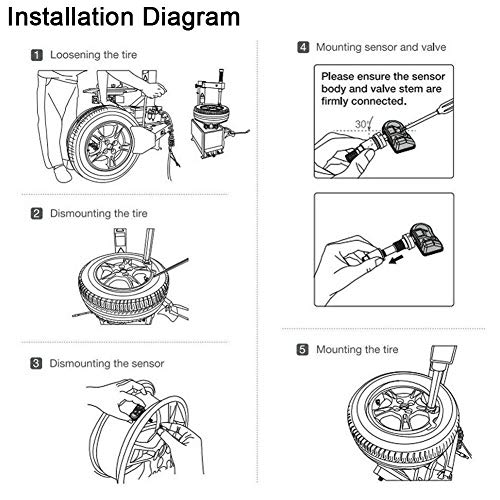 Installation Diagram

1 Loosening the tire

2 Dismounting the tire

3 Dismounting the sensor

4 Mounting sensor and valve

Please ensure the sensor body and valve stem are firmly connected.

30°

5 Mounting the tire