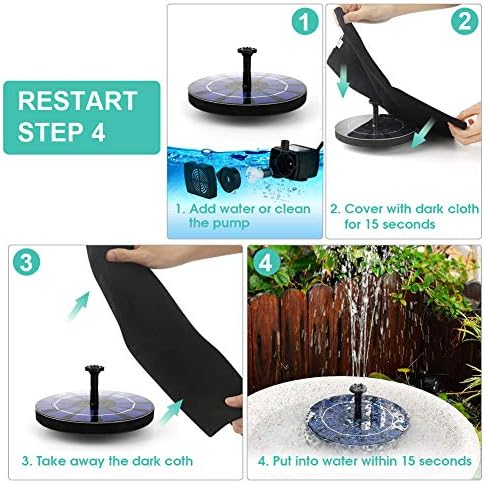 RESTART STEP 4

1

1. Add water or clean the pump

2

2. Cover with dark cloth for 15 seconds

3

3. Take away the dark coth

4

4. Put into water within 15 seconds