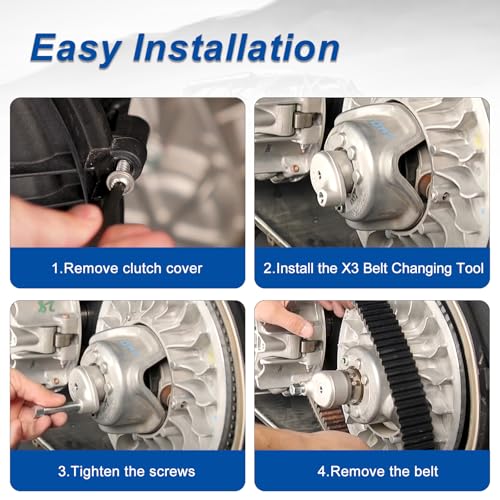 Easy Installation

1.Remove clutch cover

2.Install the X3 Belt Changing Tool

3.Tighten the screws

4.Remove the belt