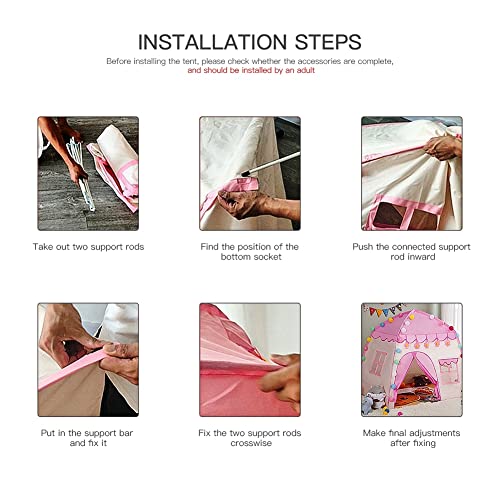 INSTALLATION STEPS

Before installing the tent, please check whether the accessories are complete, and should be installed by an adult

Take out two support rods

Find the position of the bottom socket

Push the connected support rod inward

Put in the support bar and fix it

Fix the two support rods crosswise

Make final adjustments after fixing