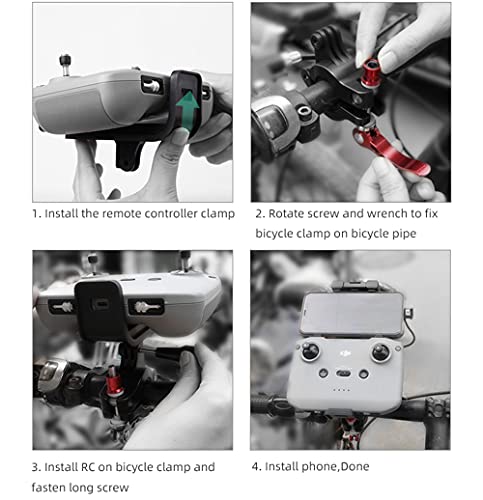 1. Install the remote controller clamp

2. Rotate screw and wrench to fix bicycle clamp on bicycle pipe

3. Install RC on bicycle clamp and fasten long screw

4. Install phone,Done