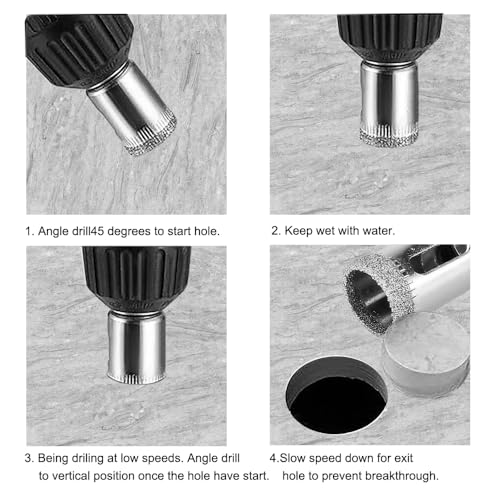 1. Angle drill45 degrees to start hole.

2. Keep wet with water.

3. Being driling at low speeds. Angle drill to vertical position once the hole have start.

4.Slow speed down for exit hole to prevent breakthrough.