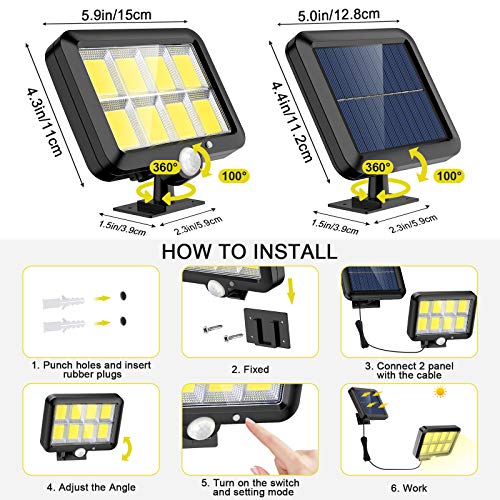 5.9in/15cm

4.3in/11cm

360°

100°

1.5in/3.9cm

2.3in/5.9cm

5.0in/12.8cm

4.4in/11.2cm

360°

100°

1.5in/3.9cm

2.3in/5.9cm

HOW TO INSTALL

1. Punch holes and insert rubber plugs

2. Fixed

3. Connect 2 panel with the cable

4. Adjust the Angle

5. Turn on the switch and setting mode

6. Work