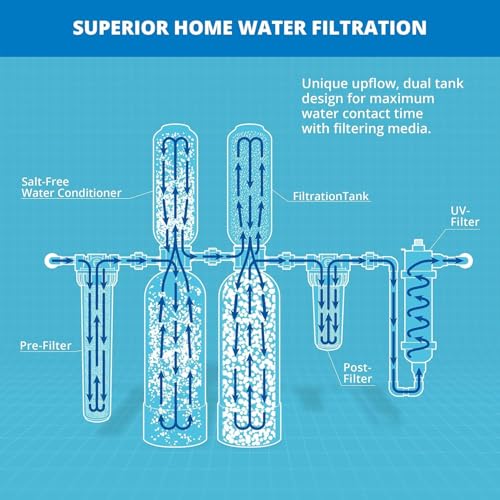 SUPERIOR HOME WATER FILTRATION

Unique upflow, dual tank design for maximum water contact time with filtering media.

Salt-Free Water Conditioner

FiltrationTank

UV-Filter

Pre-Filter

Post-Filter