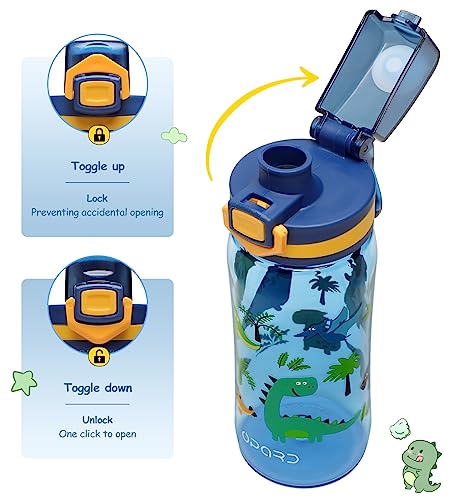 Toggle up

Lock
Preventing accidental opening

Toggle down

Unlock
One click to open

OPARD