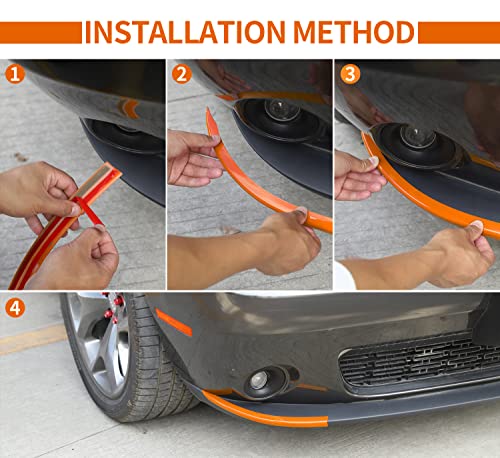 INSTALLATION METHOD

1

2

3

4