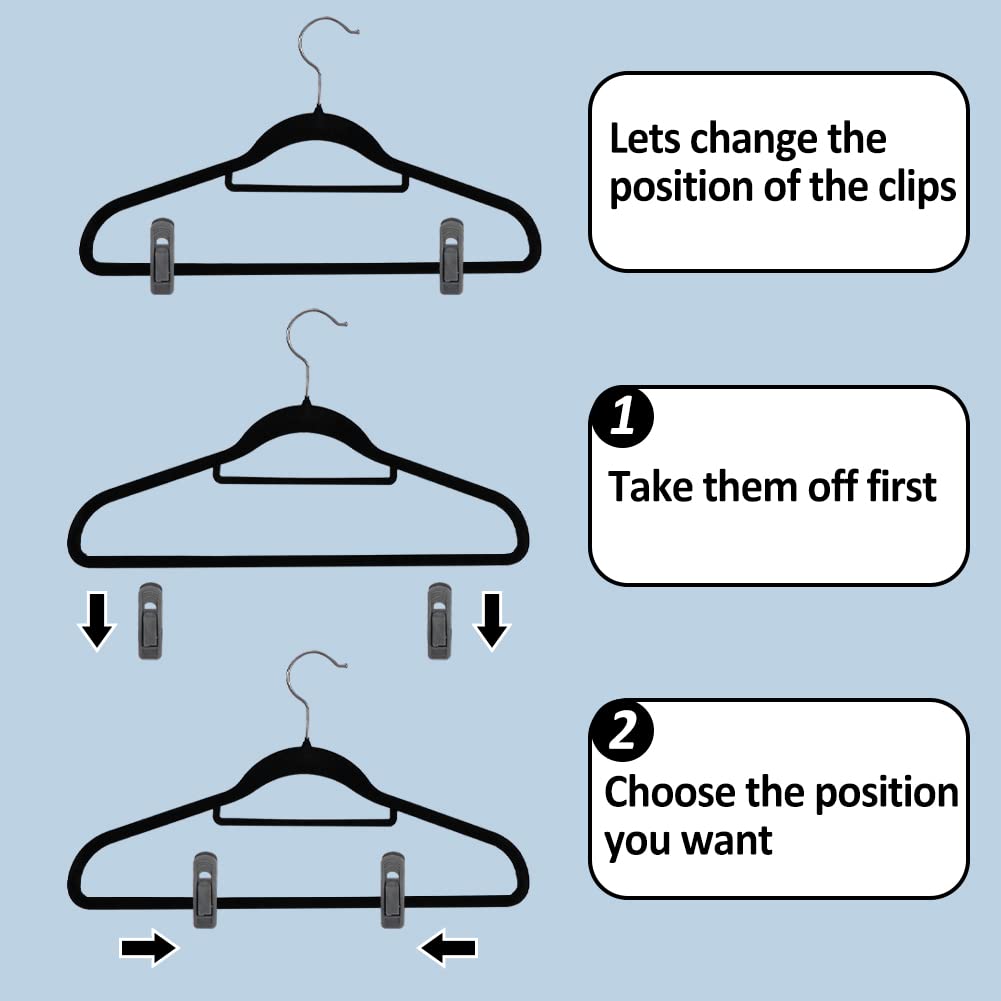 Lets change the position of the clips

1

Take them off first

2

Choose the position you want