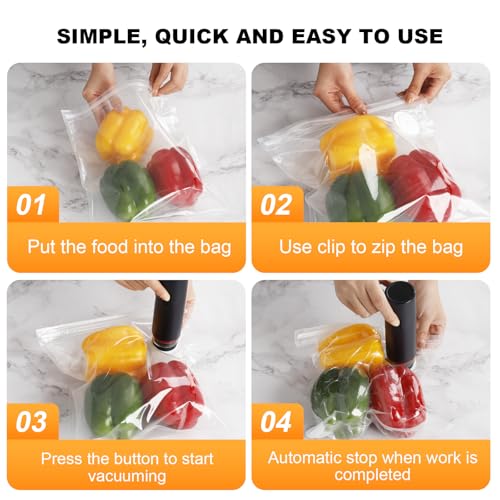 SIMPLE, QUICK AND EASY TO USE

01

Put the food into the bag

02

Use clip to zip the bag

03

Press the button to start vacuuming

04

Automatic stop when work is completed