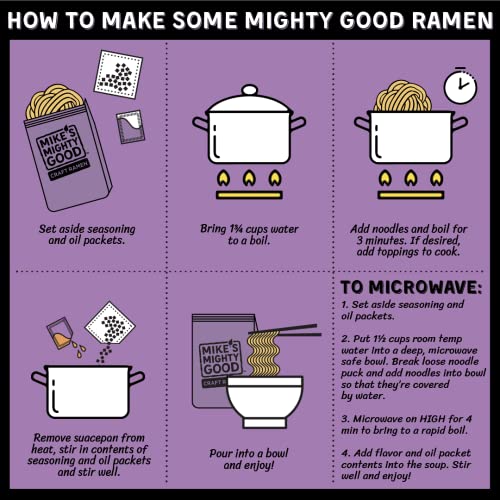 HOW TO MAKE SOME MIGHTY GOOD RAMEN

MIKE'S MIGHTY GOOD CRAFT RAMEN

Set aside seasoning and oil packets.

Bring 1¾ cups water to a boil.

Add noodles and boil for 3 minutes. If desired, add toppings to cook.

Remove suacepan from heat, stir in contents of seasoning and oil packets and stir well.

MIKE'S MIGHTY GOOD CRAFT

Pour into a bowl and enjoy!

TO MICROWAVE:

1. Set aside seasoning and oil packets.

2. Put 1½ cups room temp water into a deep, microwave safe bowl. Break loose noodle puck and add noodles into bowl so that they're covered by water.

3. Microwave on HIGH for 4 min to bring to a rapid boil.

4. Add flavor and oil packet contents into the soup. Stir well and enjoy!