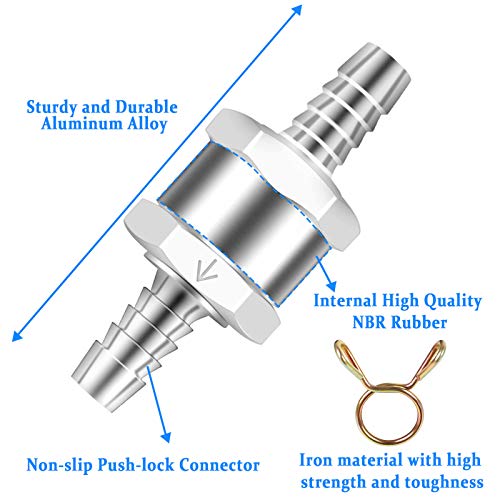 Sturdy and Durable Aluminum Alloy

Internal High Quality NBR Rubber

Non-slip Push-lock Connector

Iron material with high strength and toughness