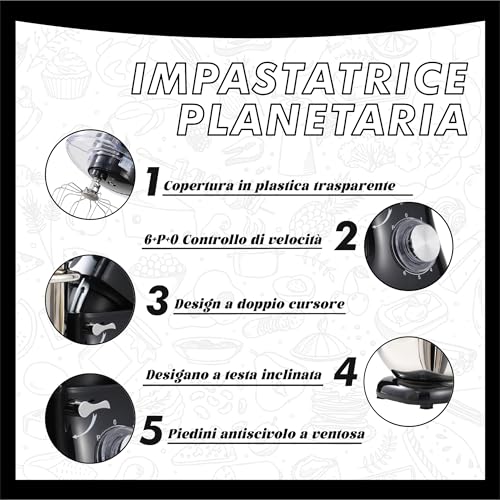 IMPASTATRICE PLANETARIA

1 Copertura in plastica trasparente

6+P+0 Controllo di velocità 2

3 Design a doppio cursore

Desigano a testa inclinata 4

5 Piedini antiscivolo a ventosa