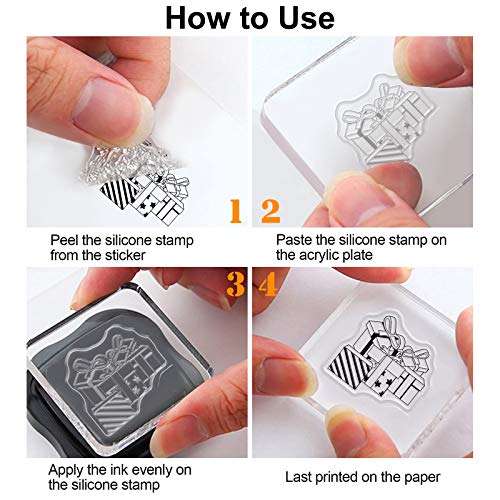 How to Use

1

Peel the silicone stamp from the sticker

2

Paste the silicone stamp on the acrylic plate

3

Apply the ink evenly on the silicone stamp

4

Last printed on the paper