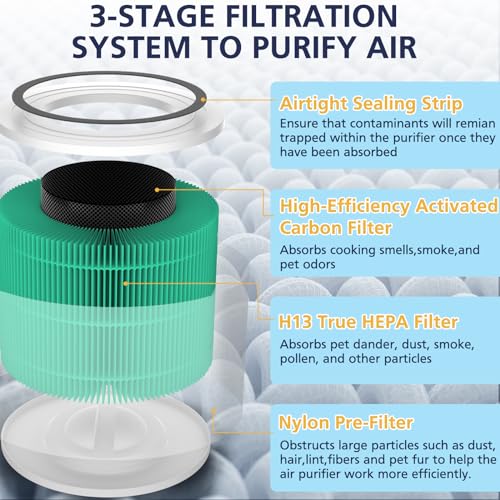 3-STAGE FILTRATION SYSTEM TO PURIFY AIR

Airtight Sealing Strip
Ensure that contaminants will remian trapped within the purifier once they have been absorbed

High-Efficiency Activated Carbon Filter
Absorbs cooking smells,smoke,and pet odors

H13 True HEPA Filter
Absorbs pet dander, dust, smoke, pollen, and other particles

Nylon Pre-Filter
Obstructs large particles such as dust, hair,lint,fibers and pet fur to help the air purifier work more efficiently.