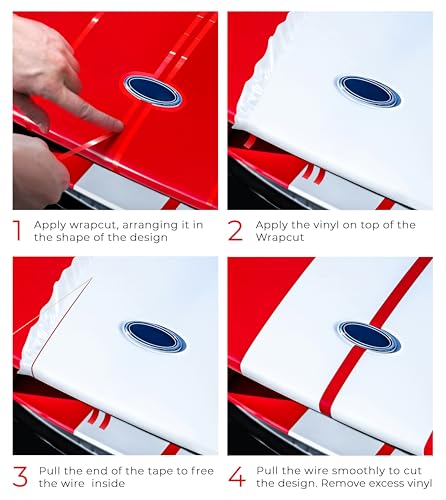 1 Apply wrapcut, arranging it in the shape of the design

2 Apply the vinyl on top of the Wrapcut

3 Pull the end of the tape to free the wire inside

4 Pull the wire smoothly to cut the design. Remove excess vinyl