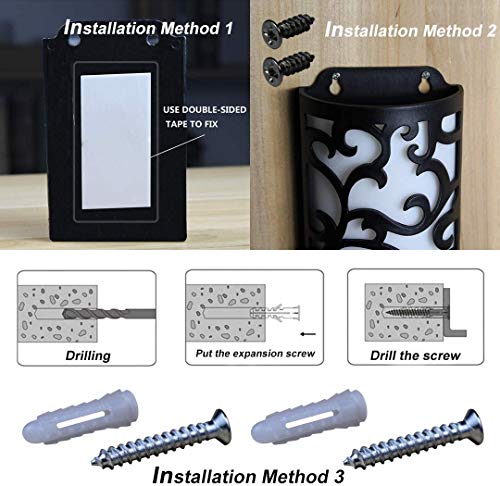 Installation Method 1

USE DOUBLE-SIDED TAPE TO FIX

Installation Method 2

Drilling

Put the expansion screw

Drill the screw

Installation Method 3