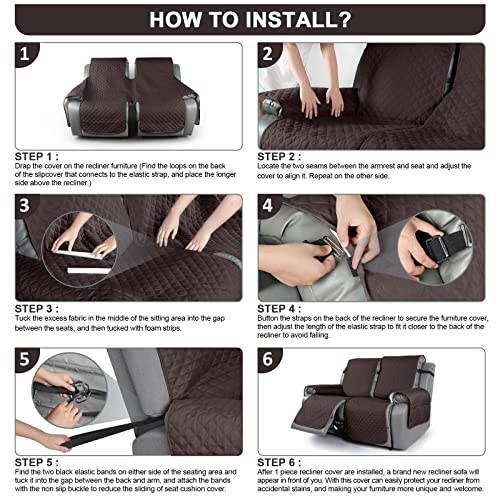 HOW TO INSTALL?

1

STEP 1 :
Drap the cover on the recliner furniture (Find the loops on the back of the slipcover that connects to the elastic strap, and place the longer side above the recliner.)

2

STEP 2 :
Locate the two seams between the armrest and seat and adjust the cover to align it. Repeat on the other side.

3

STEP 3 :
Tuck the excess fabric in the middle of the sitting area into the gap between the seats, and then tucked with foam strips.

4

STEP 4 :
Button the straps on the back of the recliner to secure the furniture cover, then adjust the length of the elastic strap to fit it closer to the back of the recliner to avoid falling.

5

STEP 5 :
Find the two black elastic bands on either side of the seating area and tuck it into the gap between the back and arm, and attach the bands with the non slip buckle to reduce the sliding of seat cushion cover.

6

STEP 6 :
After 1 piece recliner cover are installed, a brand new recliner sofa will appear in front of you. With this cover can easily protect your recliner from accidental stains, and making your furniture more unique and welcome.